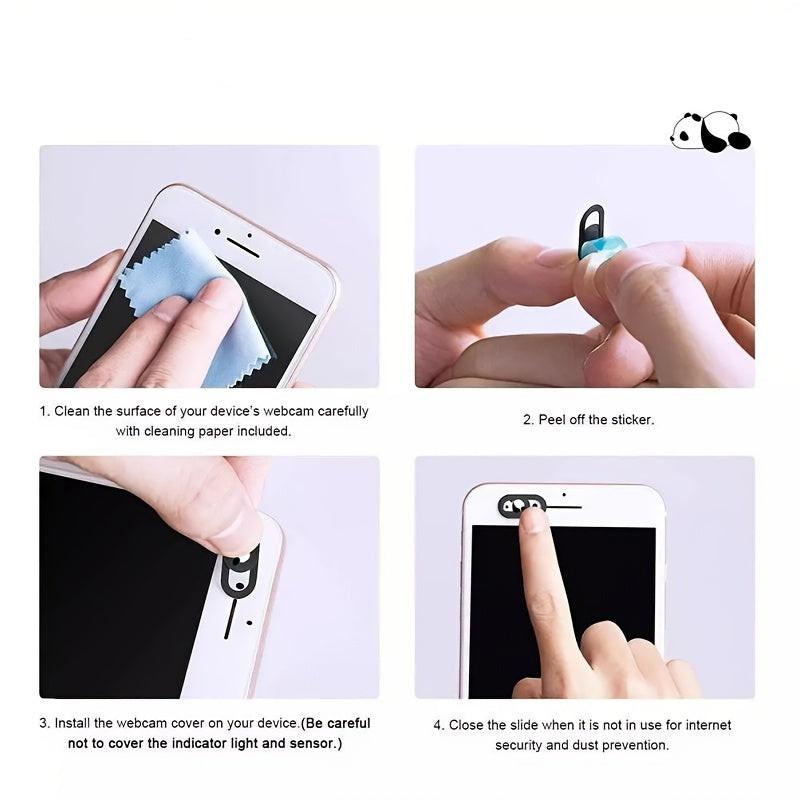 1. Clean the surface of your device's webcam carefully with cleaning paper included.

2. Peel off the sticker.

3. Install the webcam cover on your device.(Be careful not to cover the indicator light and sensor.)

4. Close the slide when it is not in use for internet security and dust prevention.