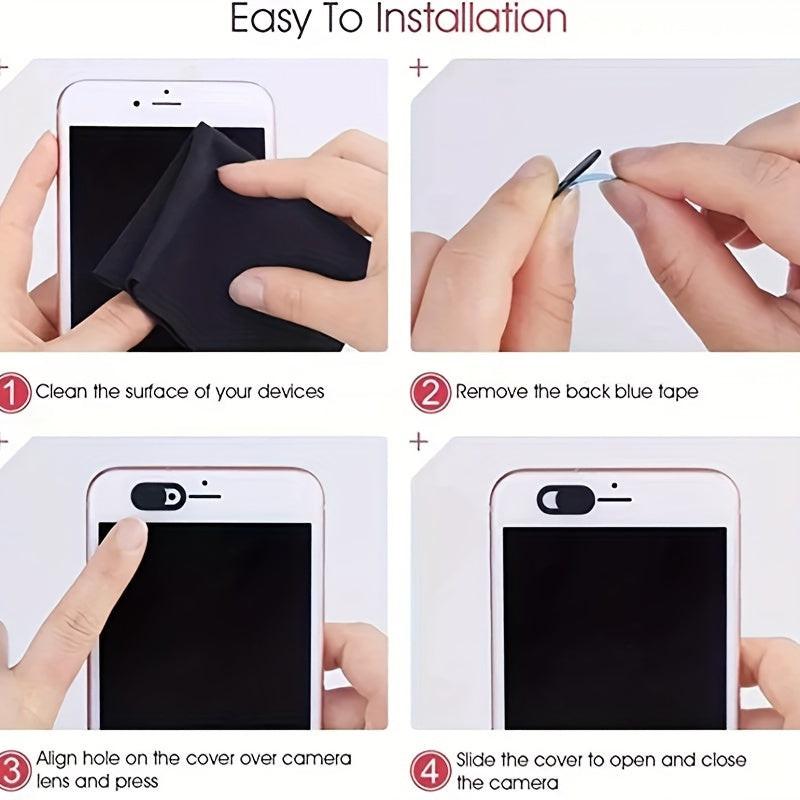 Easy To Installation

1 Clean the surface of your devices

2 Remove the back blue tape

3 Align hole on the cover over camera lens and press

4 Slide the cover to open and close the camera