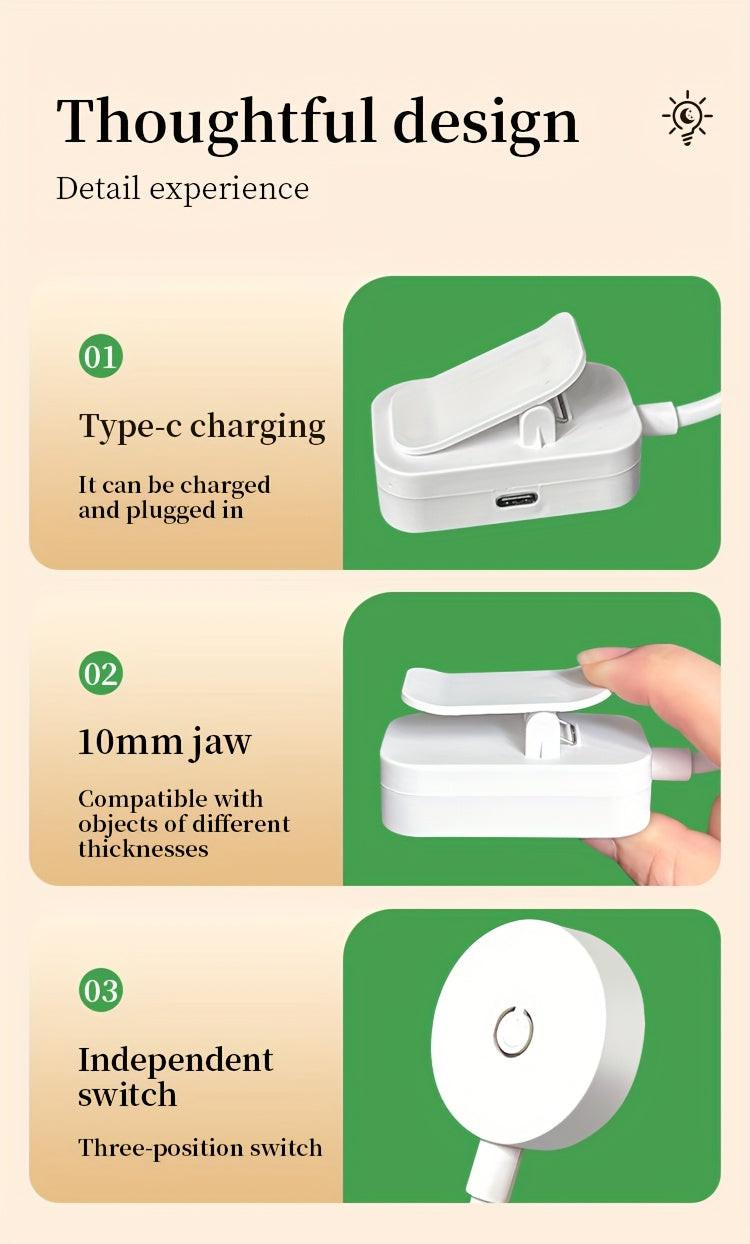 Thoughtful design

Detail experience

01

Type-c charging

It can be charged and plugged in

02

10mm jaw

Compatible with objects of different thicknesses

03

Independent switch

Three-position switch