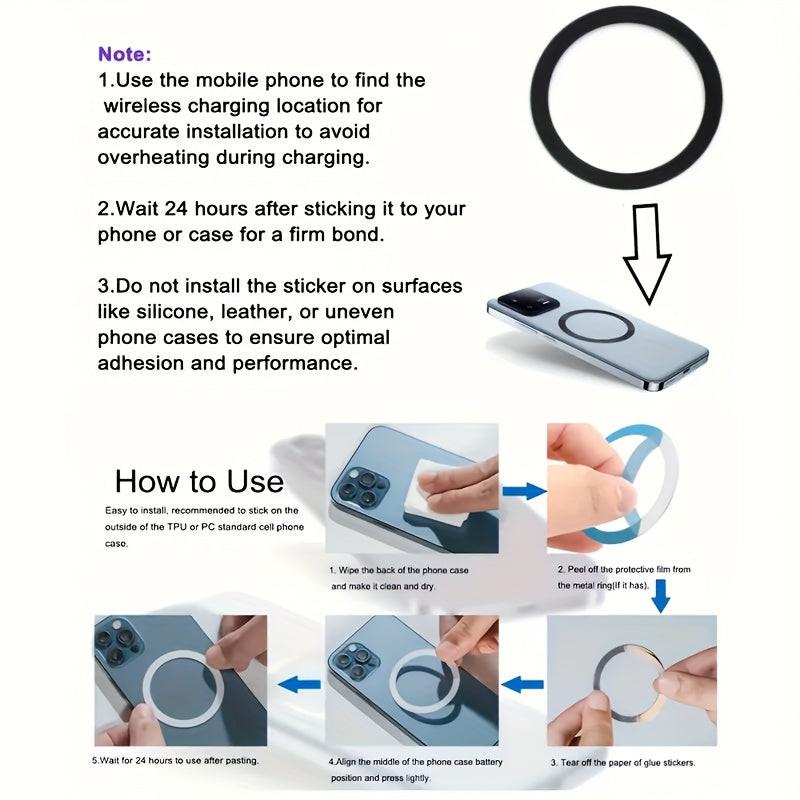 Note:
1.Use the mobile phone to find the wireless charging location for accurate installation to avoid overheating during charging.

2.Wait 24 hours after sticking it to your phone or case for a firm bond.

3.Do not install the sticker on surfaces like silicone, leather, or uneven phone cases to ensure optimal adhesion and performance.

How to Use

Easy to install, recommended to stick on the outside of the TPU or PC standard cell phone case.

1. Wipe the back of the phone case and make it clean and dry.

2. Peel off the protective film from the metal ring(If it has).

3. Tear off the paper of glue stickers.

4.Align the middle of the phone case battery position and press lightly.

5.Wait for 24 hours to use after pasting.