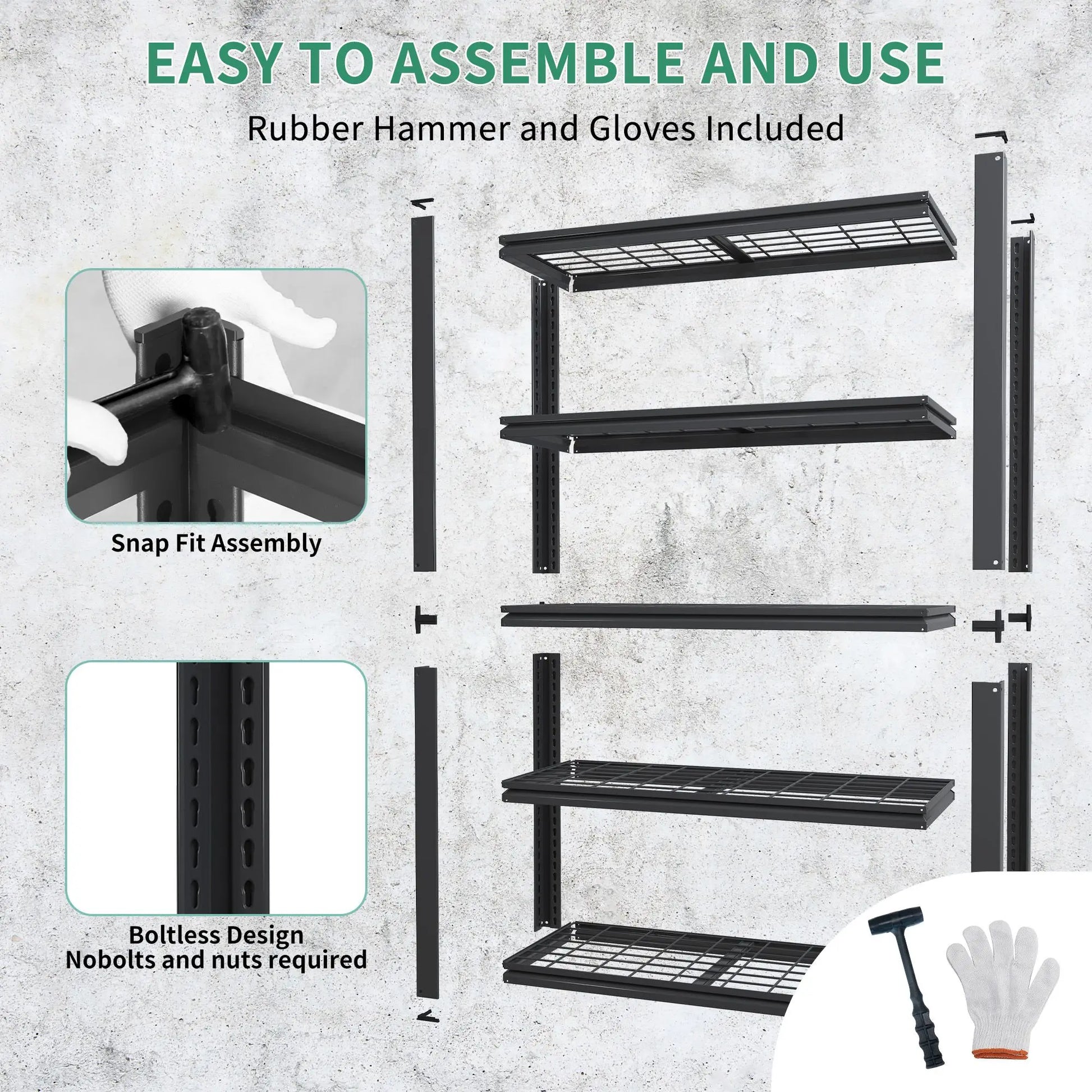 EASY TO ASSEMBLE AND USE

Rubber Hammer and Gloves Included

Snap Fit Assembly

Boltless Design
Nobolts and nuts required