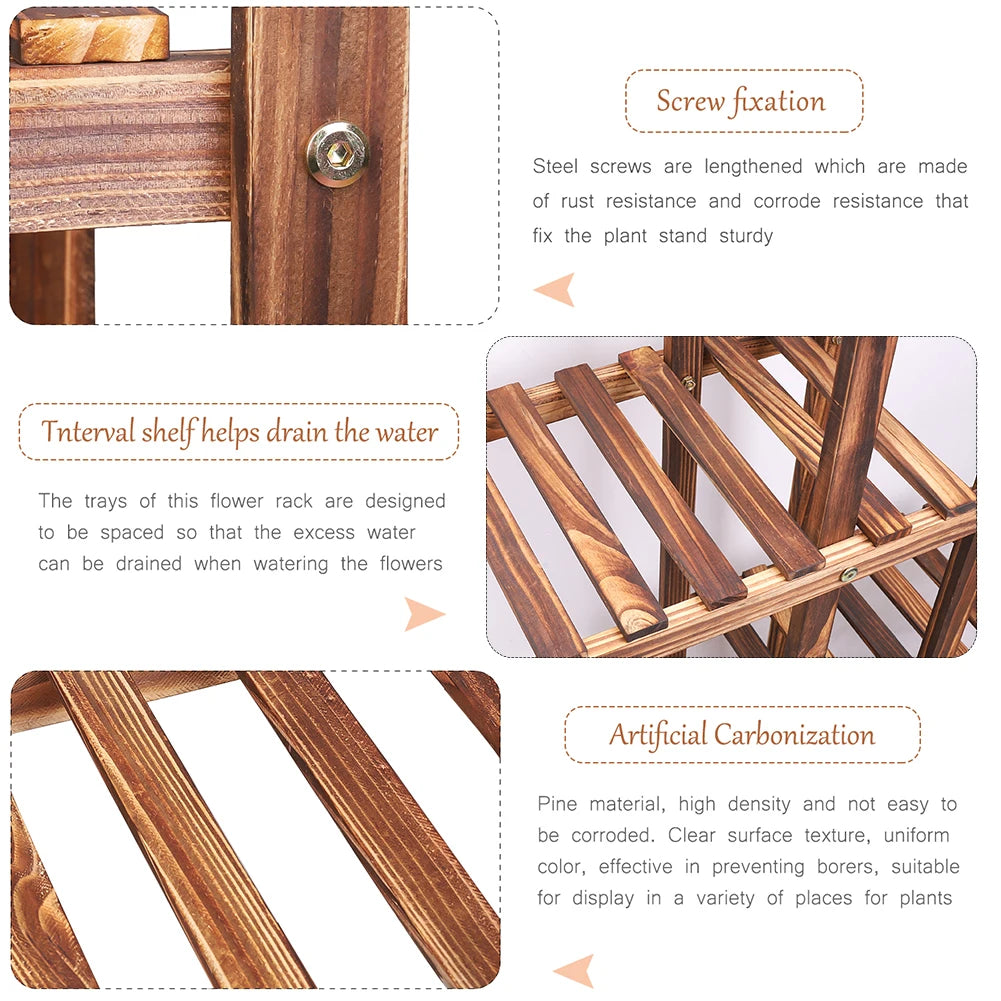 Screw fixation

Steel screws are lengthened which are made of rust resistance and corrode resistance that fix the plant stand sturdy

Tnterval shelf helps drain the water

The trays of this flower rack are designed to be spaced so that the excess water can be drained when watering the flowers

Artificial Carbonization

Pine material, high density and not easy to be corroded. Clear surface texture, uniform color, effective in preventing borers, suitable for display in a variety of places for plants