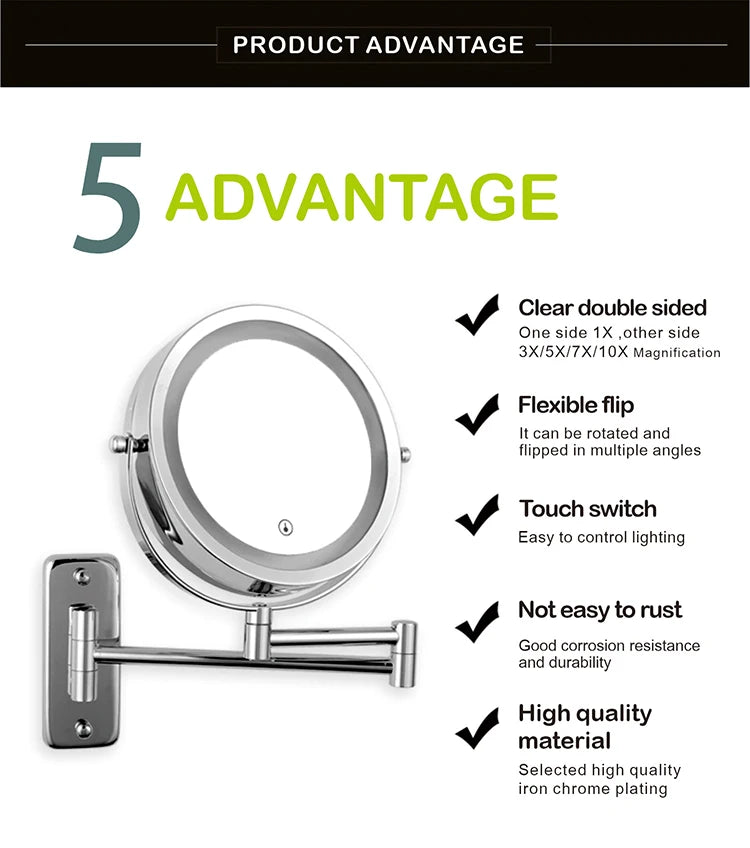 PRODUCT ADVANTAGE

5 ADVANTAGE

Clear double sided
One side 1X ,other side 3X/5X/7X/10X Magnification

Flexible flip
It can be rotated and flipped in multiple angles

Touch switch
Easy to control lighting

Not easy to rust
Good corrosion resistance and durability

High quality material
Selected high quality iron chrome plating