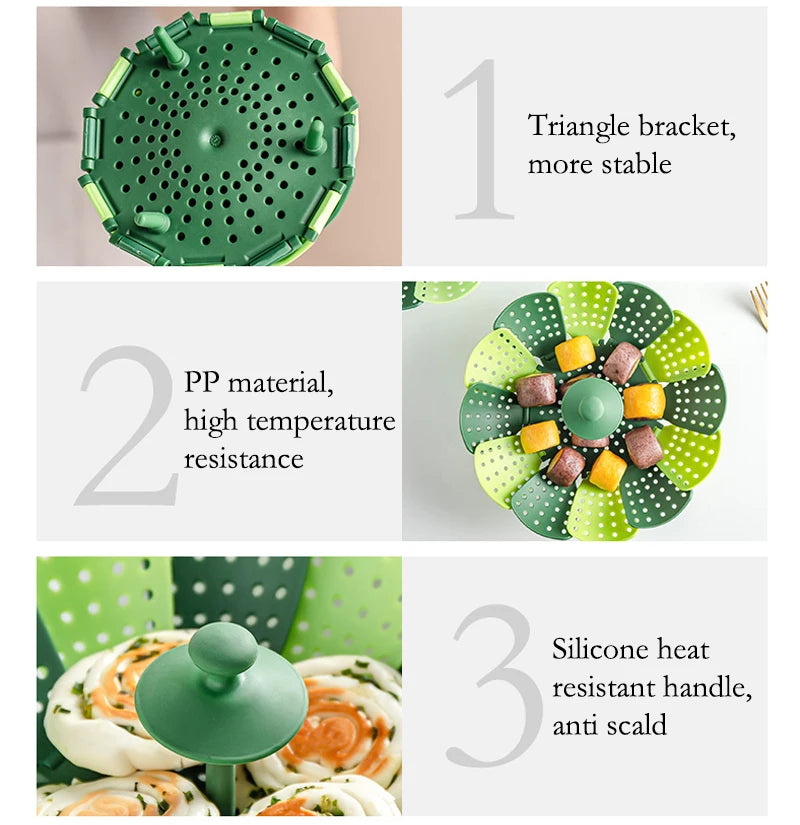 1

Triangle bracket, more stable

2

PP material, high temperature resistance

3

Silicone heat resistant handle, anti scald