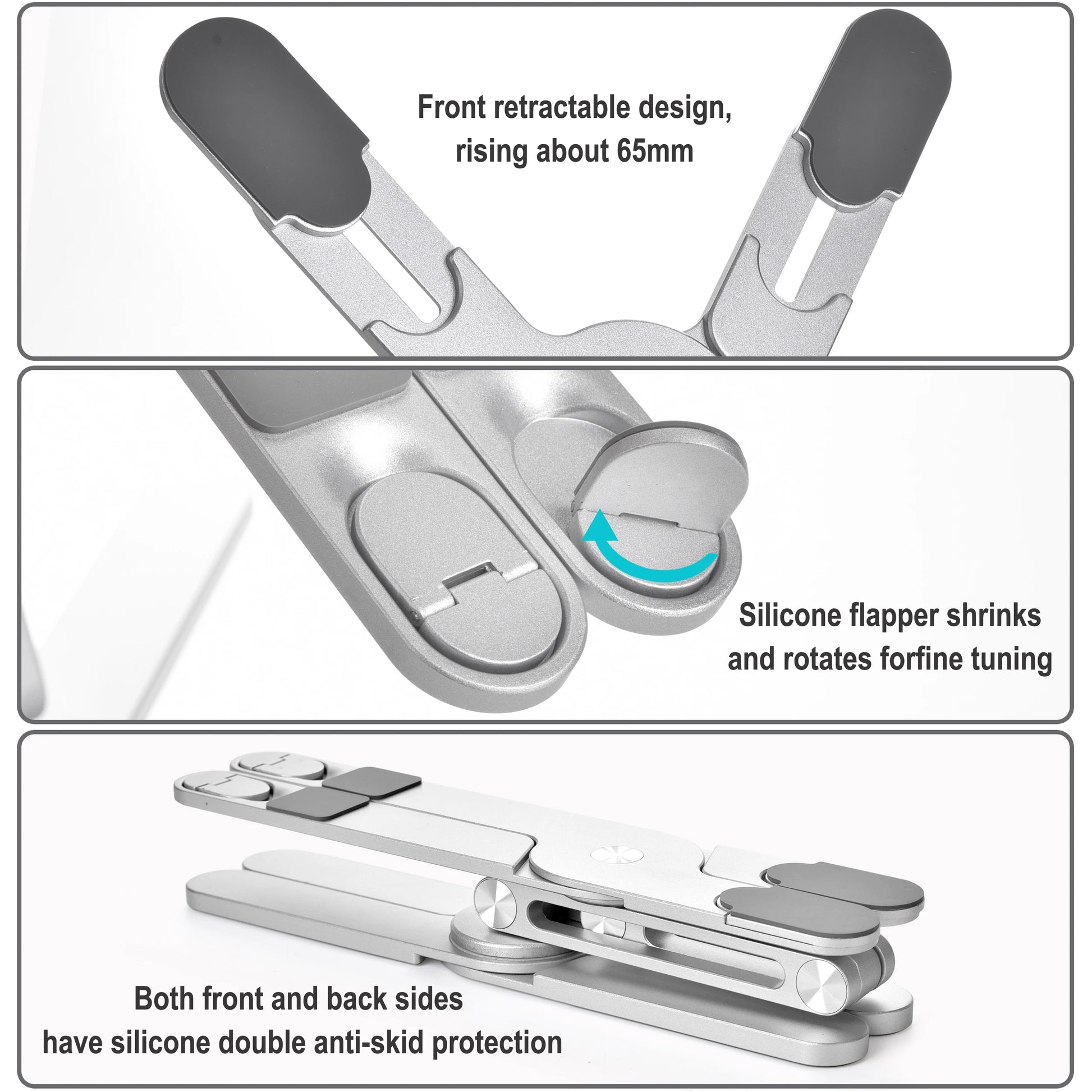 Front retractable design, rising about 65mm

Silicone flapper shrinks and rotates forfine tuning

Both front and back sides have silicone double anti-skid protection