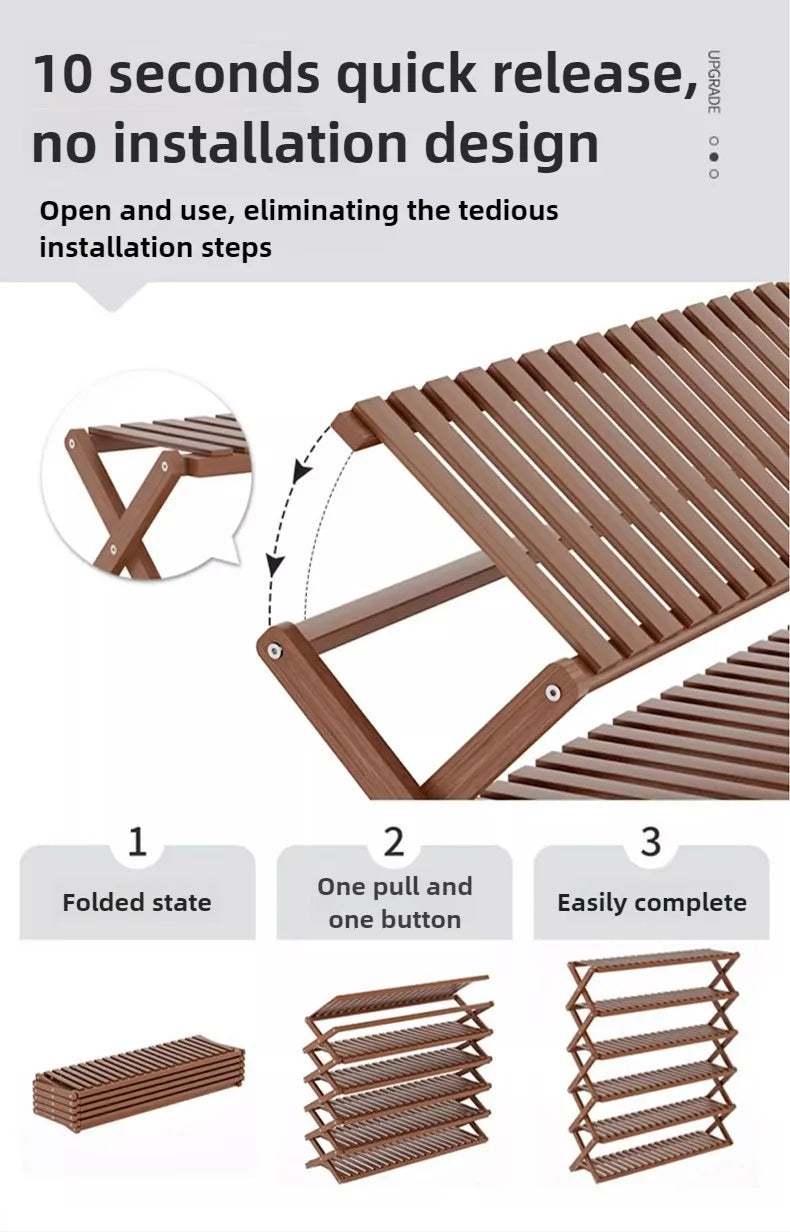 10 seconds quick release, no installation design

UPGRADE

Open and use, eliminating the tedious installation steps

1
Folded state

2
One pull and one button

3
Easily complete