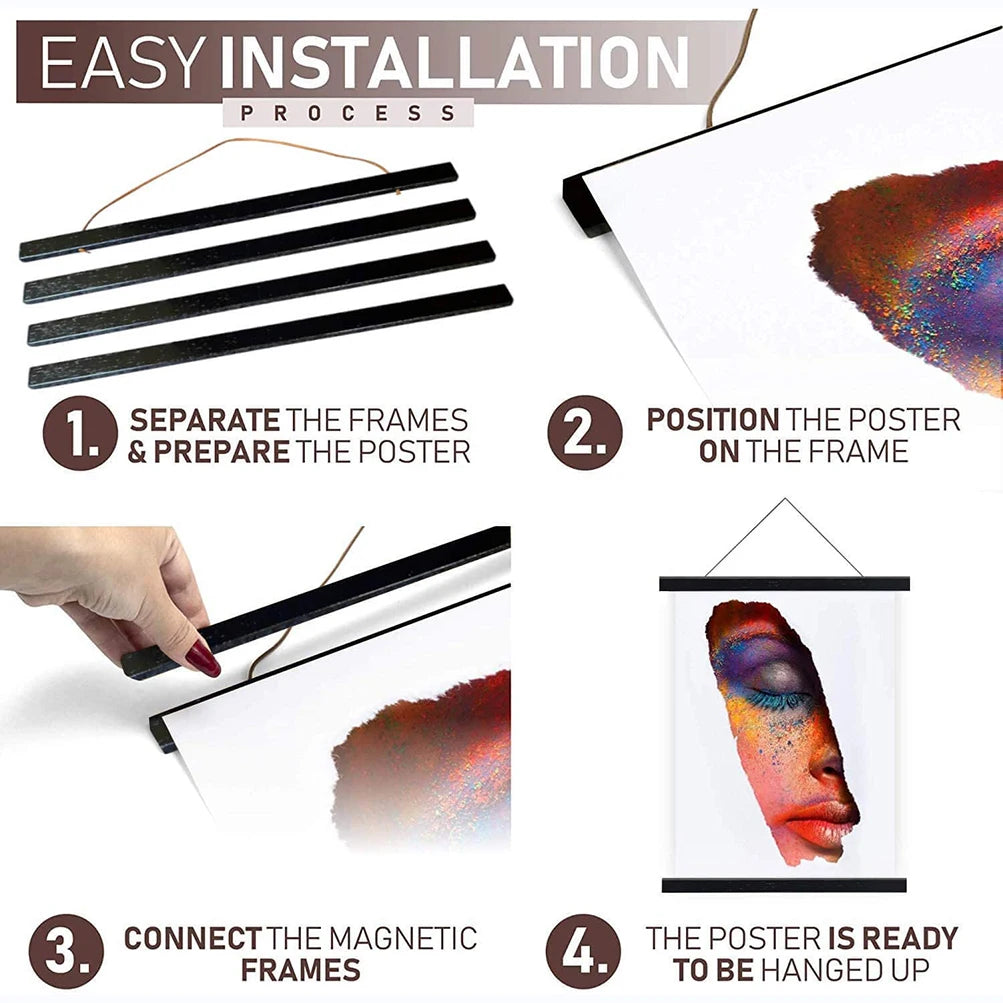 EASY INSTALLATION
PROCESS

1. SEPARATE THE FRAMES & PREPARE THE POSTER

2. POSITION THE POSTER ON THE FRAME

3. CONNECT THE MAGNETIC FRAMES

4. THE POSTER IS READY TO BE HANGED UP