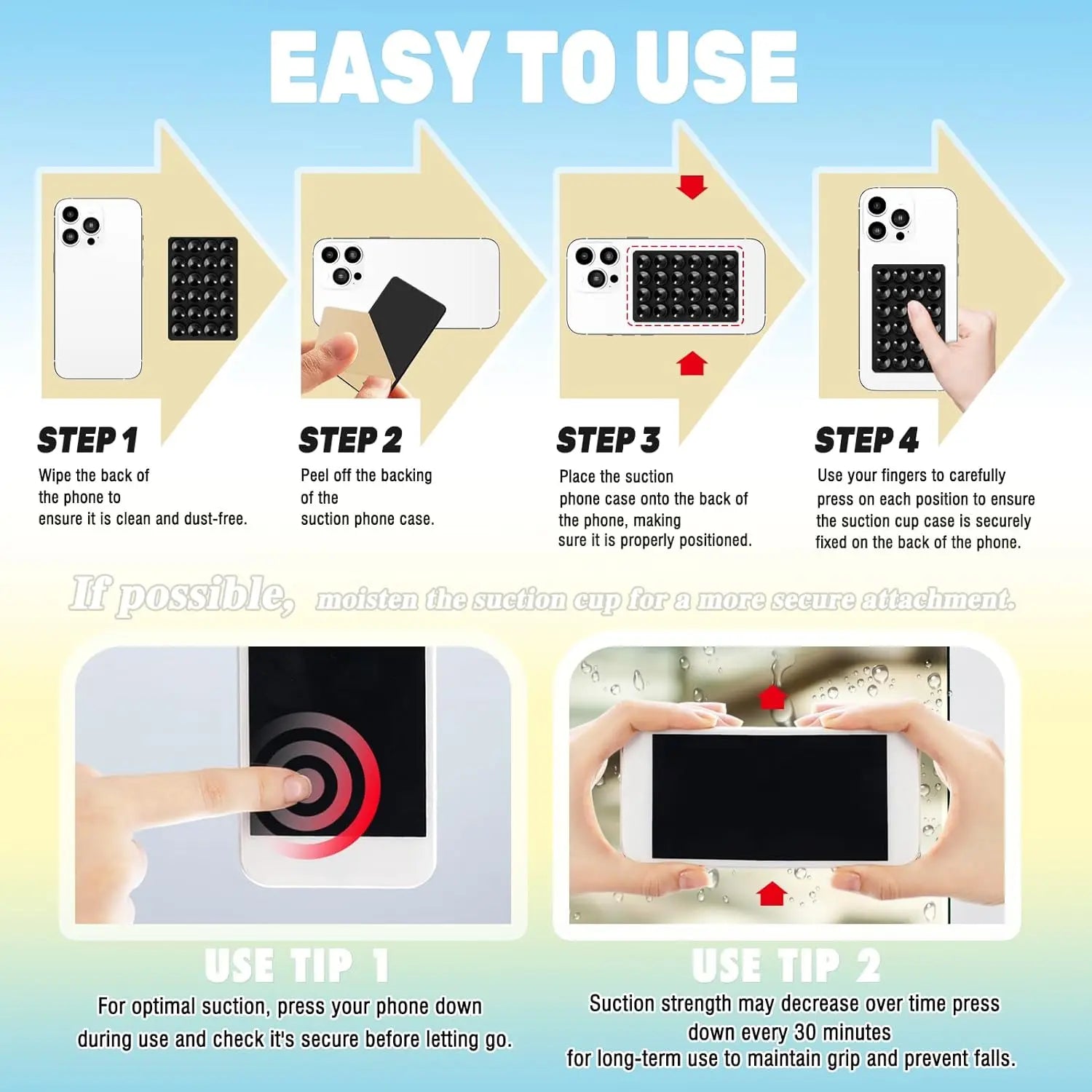 EASY TO USE

STEP 1
Wipe the back of the phone to ensure it is clean and dust-free.

STEP 2
Peel off the backing of the suction phone case.

STEP 3
Place the suction phone case onto the back of the phone, making sure it is properly positioned.

STEP 4
Use your fingers to carefully press on each position to ensure the suction cup case is securely fixed on the back of the phone.

If possible, moisten the suction cup for a more secure attachment.

USE TIP 1
For optimal suction, press your phone down during use and check it's secure before letting go.

USE TIP 2
Suction strength may decrease over time press down every 30 minutes for long-term use to maintain grip and prevent falls.