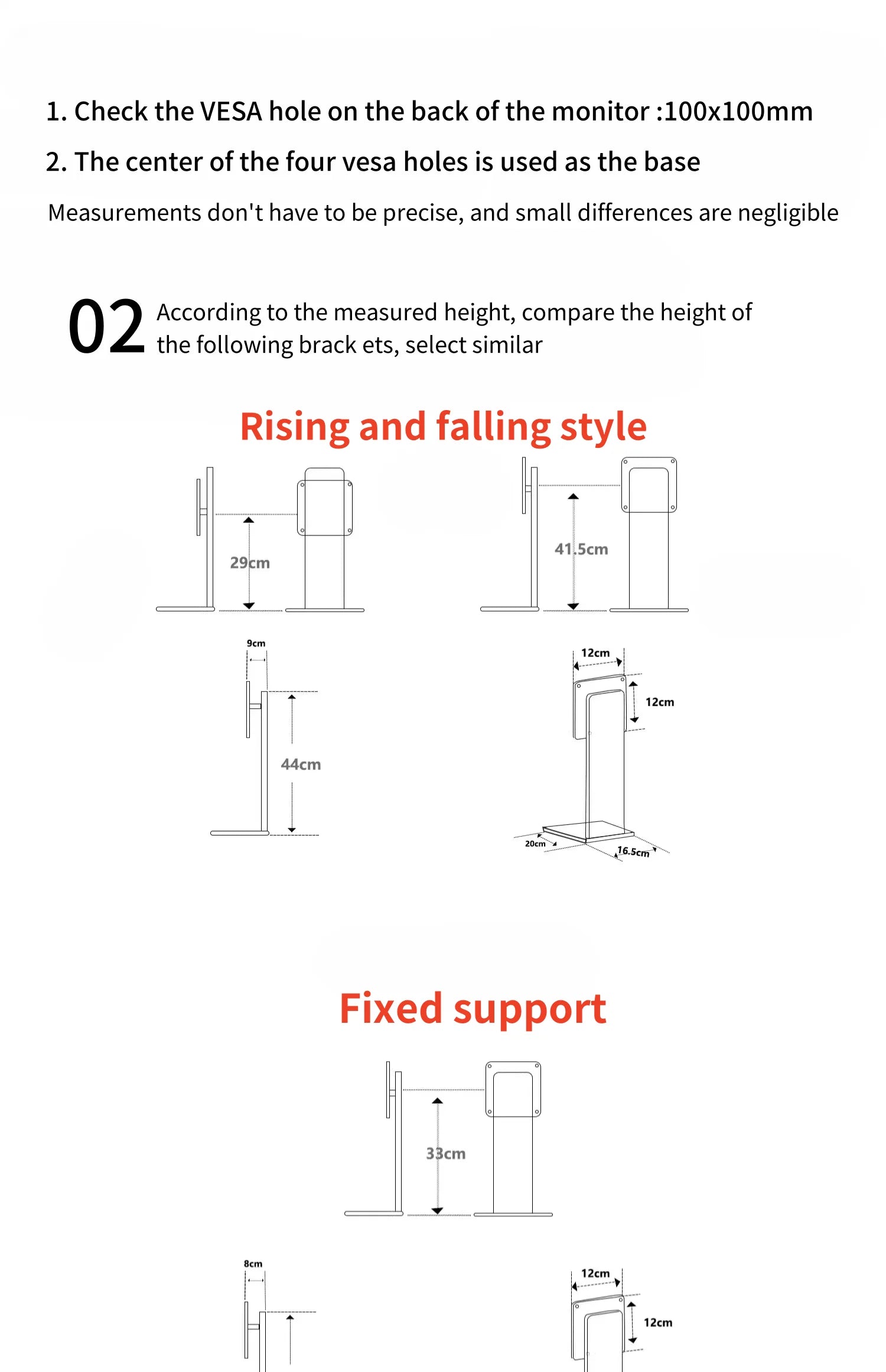 1. Check the VESA hole on the back of the monitor :100x100mm

2. The center of the four vesa holes is used as the base

Measurements don't have to be precise, and small differences are negligible

02 According to the measured height, compare the height of the following brack ets, select similar

Rising and falling style

29cm

41.5cm

9cm

44cm

12cm

12cm

20cm

16.5cm

Fixed support

33cm

8cm

12cm

12cm