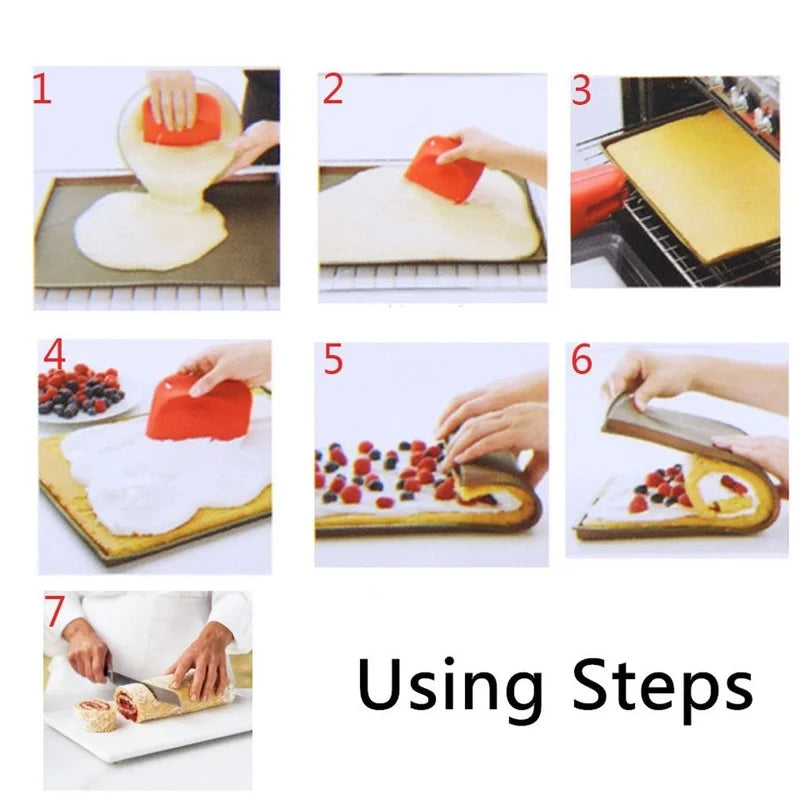 1

2

3

4

5

6

7

Using Steps