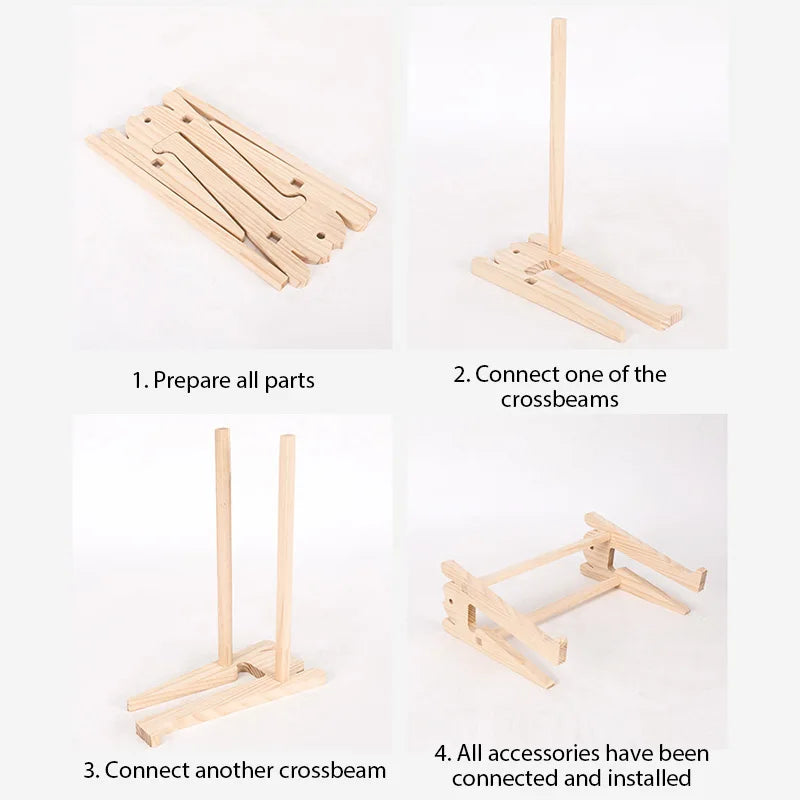 1. Prepare all parts

2. Connect one of the crossbeams

3. Connect another crossbeam

4. All accessories have been connected and installed