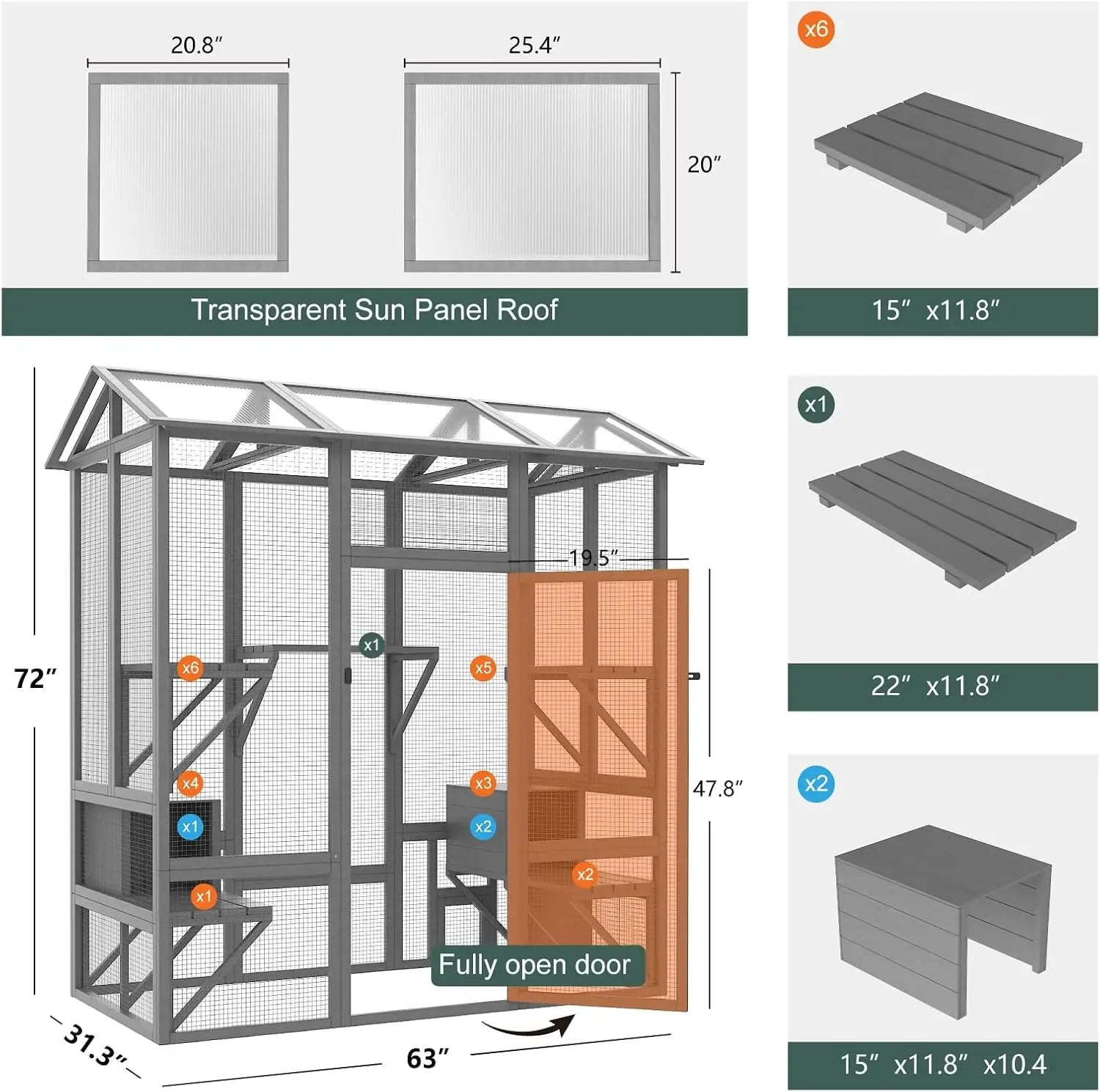 20.8″

25.4″

20″

Transparent Sun Panel Roof

x6

15″ x11.8″

x1

22″ x11.8″

x2

15″ x11.8″ x10.4

72″

19.5″

x1

x6

x5

x4

x3

x1

x2

x2

x1

47.8″

Fully open door

31.3″

63″