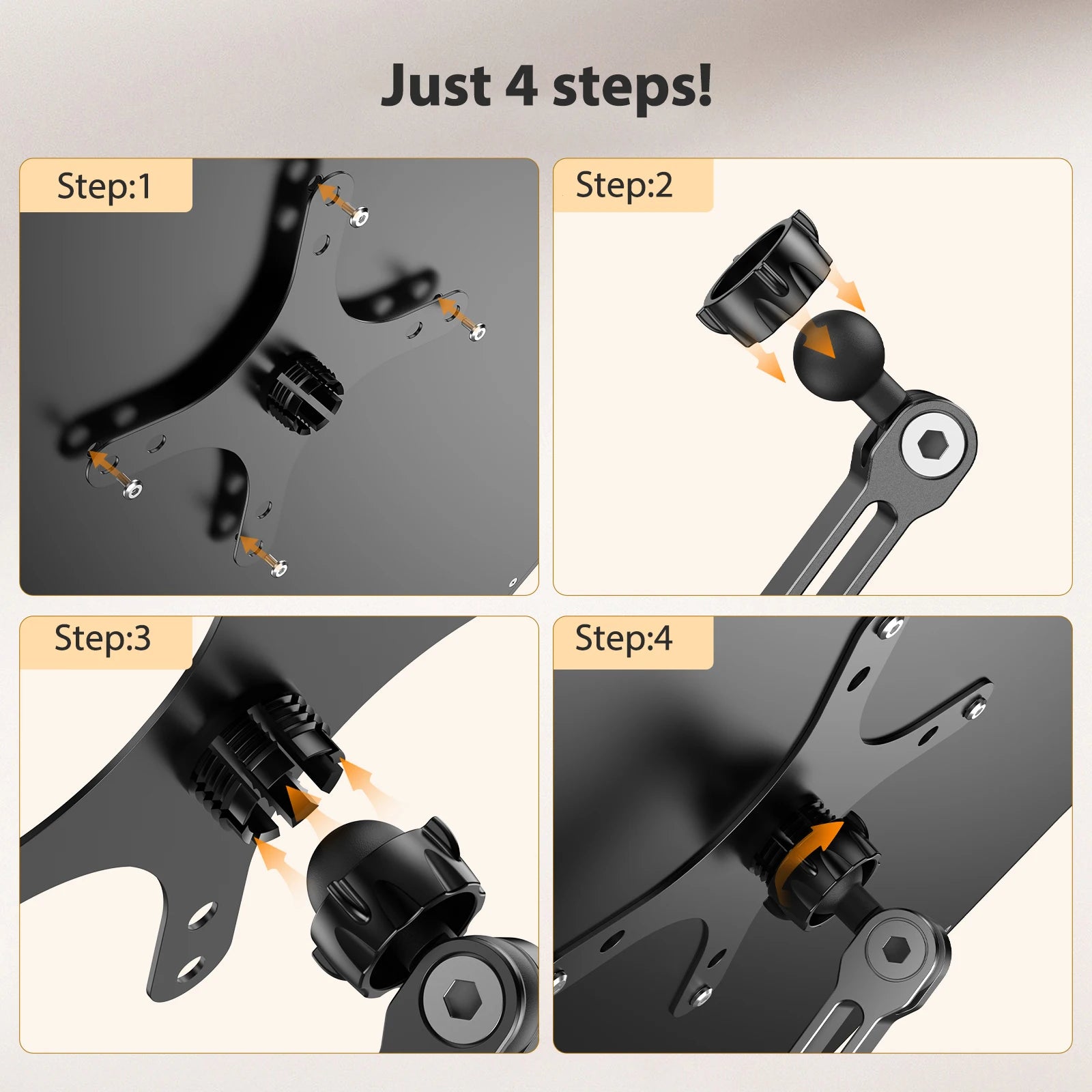 Just 4 steps!

Step:1

Step:2

Step:3

Step:4