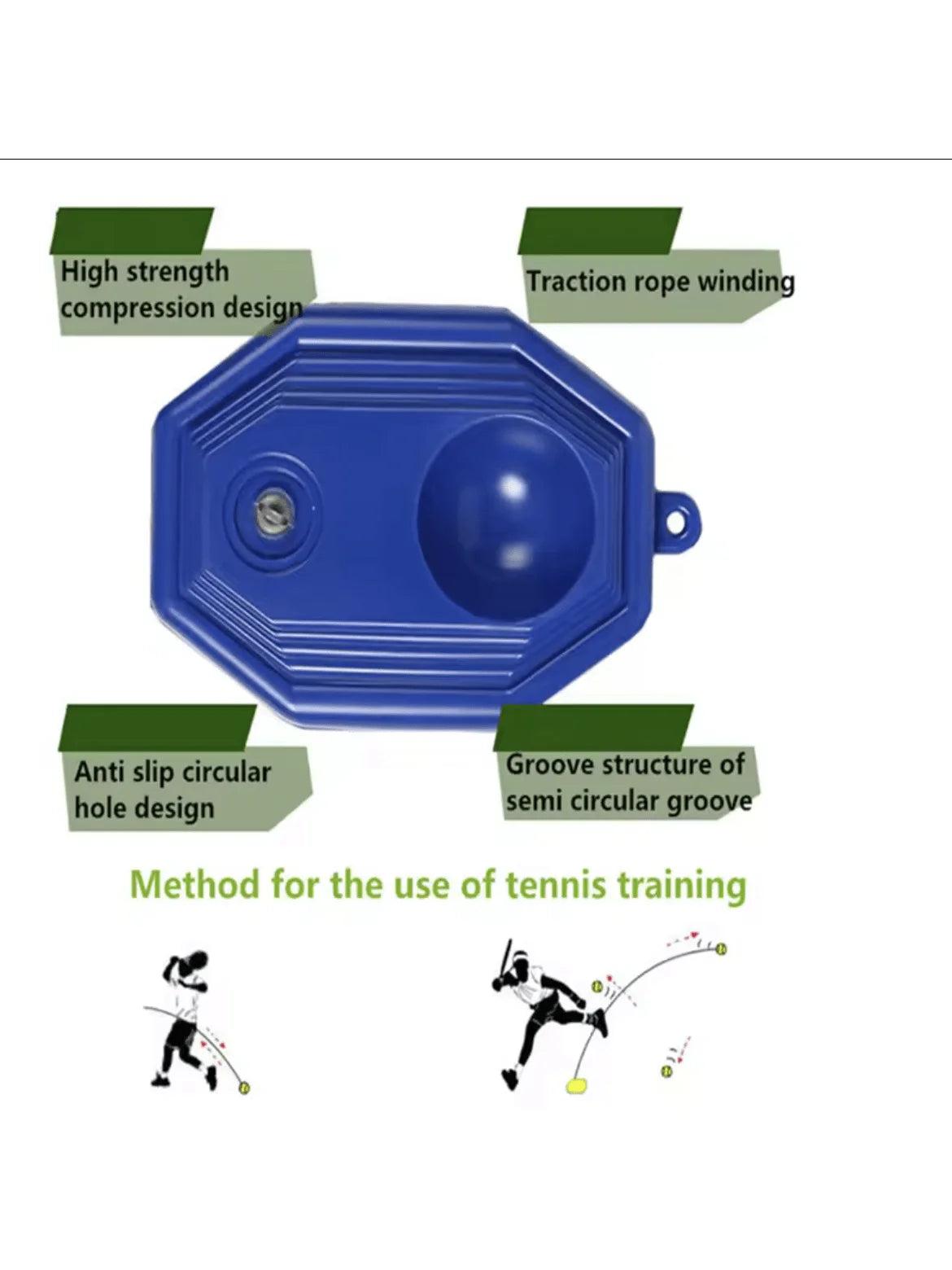 High strength compression design

Traction rope winding

Anti slip circular hole design

Groove structure of semi circular groove

Method for the use of tennis training