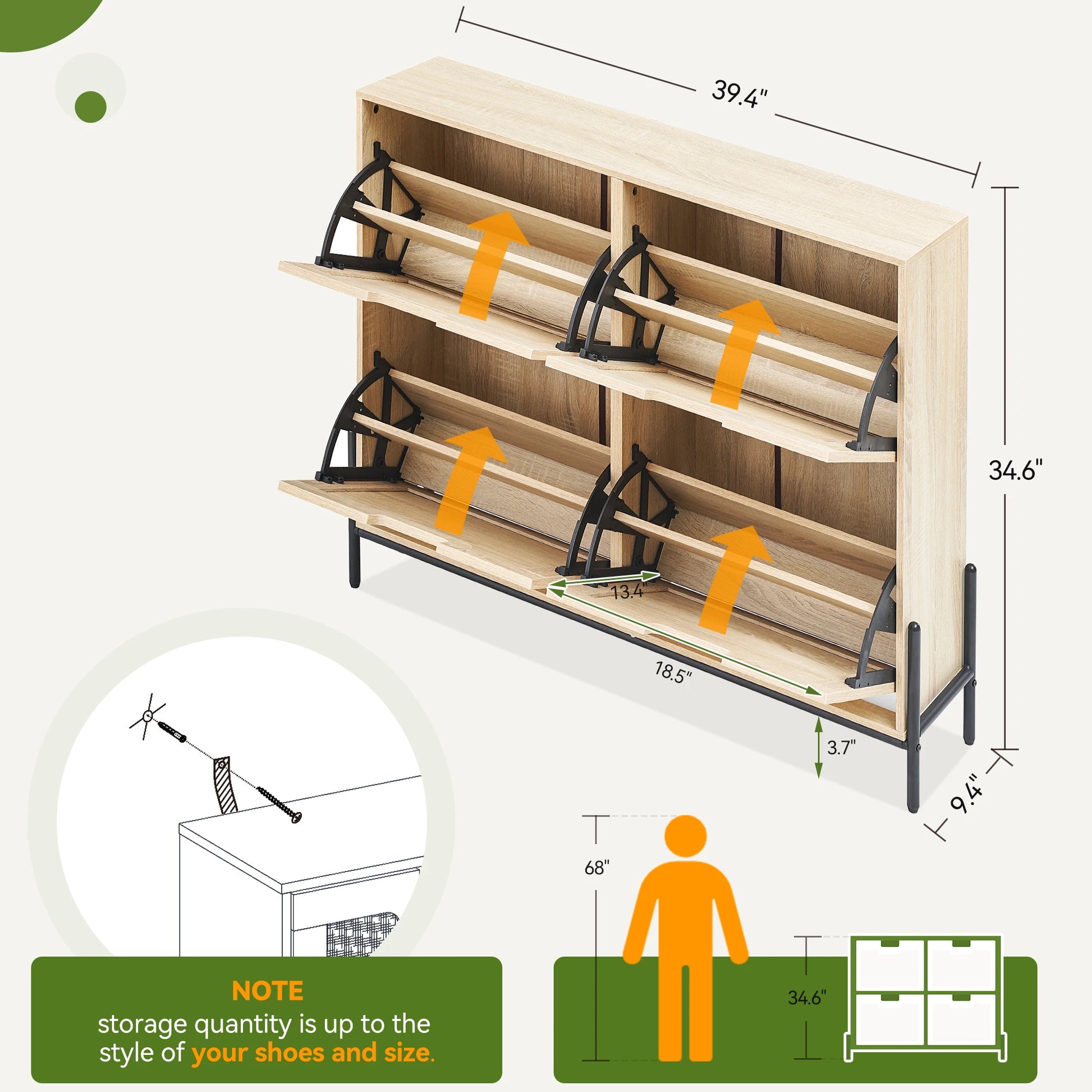 39.4"

34.6"

13.4"

18.5"

3.7"

9.4"

68"

34.6"

NOTE
storage quantity is up to the style of your shoes and size.