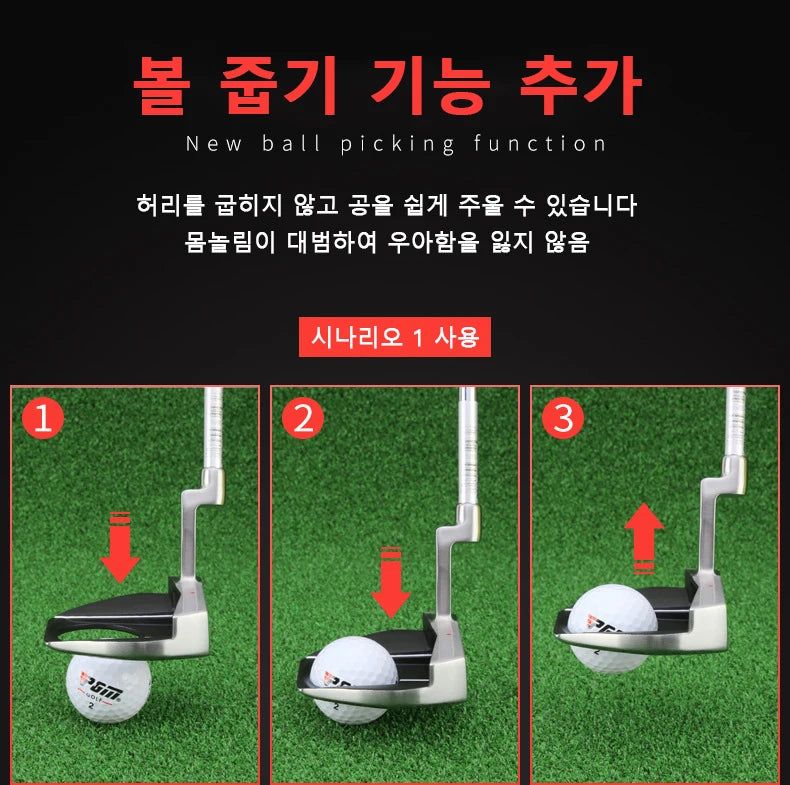 볼 줍기 기능 추가
New ball picking function

허리를 굽히지 않고 공을 쉽게 주울 수 있습니다
몸놀림이 대범하여 우아함을 잃지 않음

시나리오 1 사용

1

PGM
GOLF
2

2

PGM

3

PGM
2