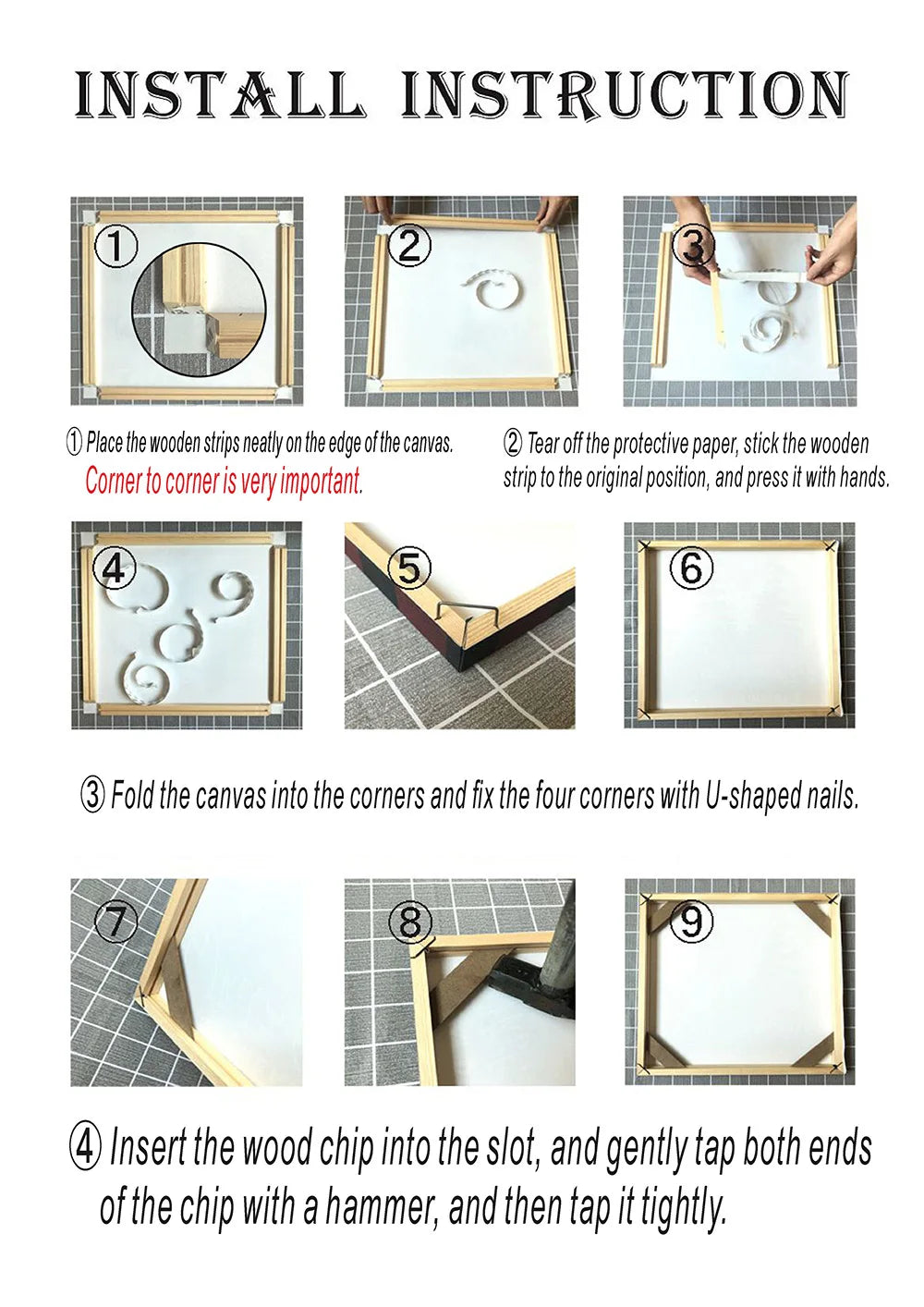 INSTALL INSTRUCTION

①

②

③

① Place the wooden strips neatly on the edge of the canvas.
Corner to corner is very important.

② Tear off the protective paper, stick the wooden strip to the original position, and press it with hands.

④

⑤

⑥

③ Fold the canvas into the corners and fix the four corners with U-shaped nails.

⑦

⑧

⑨

④ Insert the wood chip into the slot, and gently tap both ends of the chip with a hammer, and then tap it tightly.