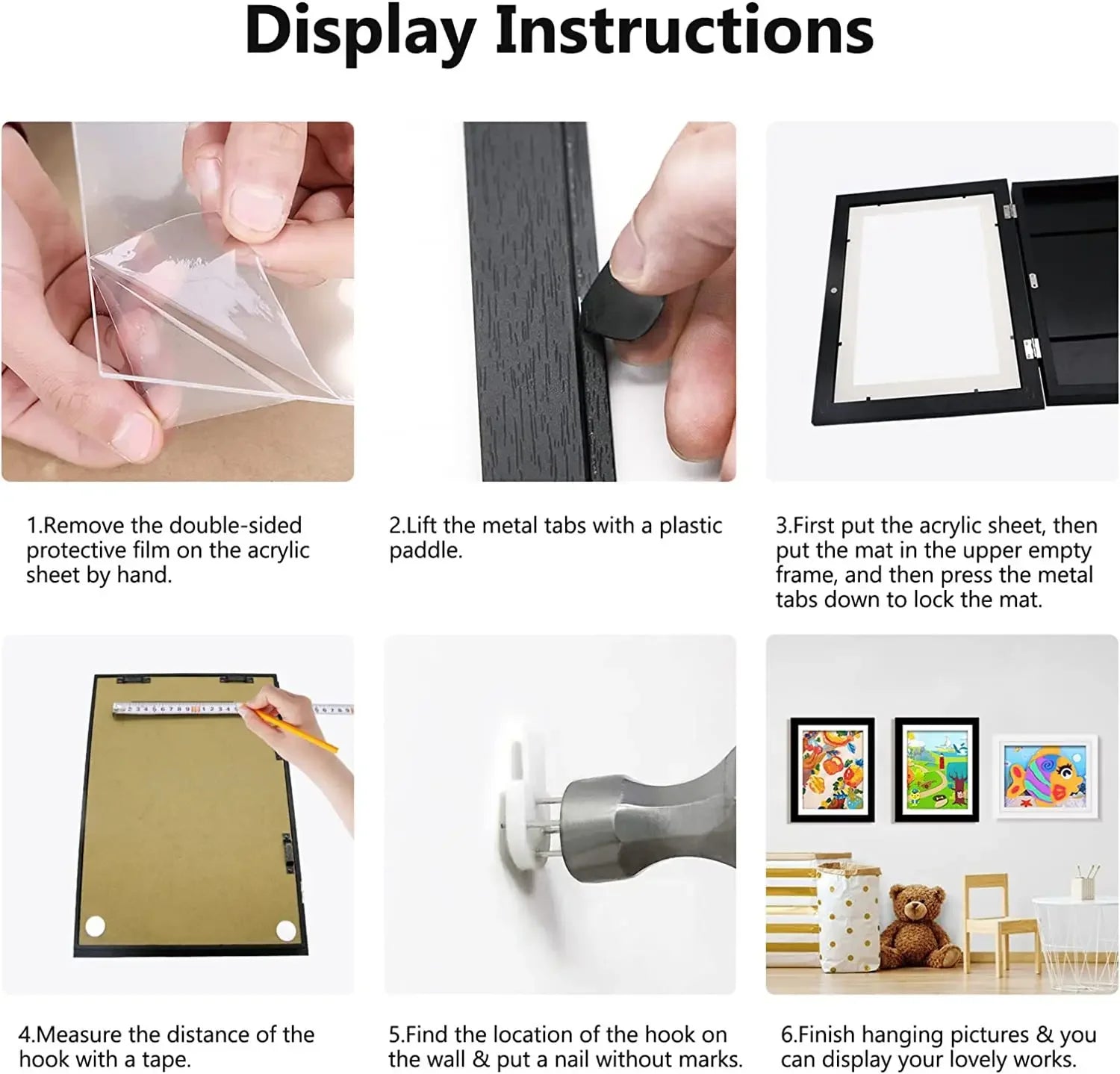 Display Instructions

1.Remove the double-sided protective film on the acrylic sheet by hand.

2.Lift the metal tabs with a plastic paddle.

3.First put the acrylic sheet, then put the mat in the upper empty frame, and then press the metal tabs down to lock the mat.

4.Measure the distance of the hook with a tape.

5.Find the location of the hook on the wall & put a nail without marks.

6.Finish hanging pictures & you can display your lovely works.