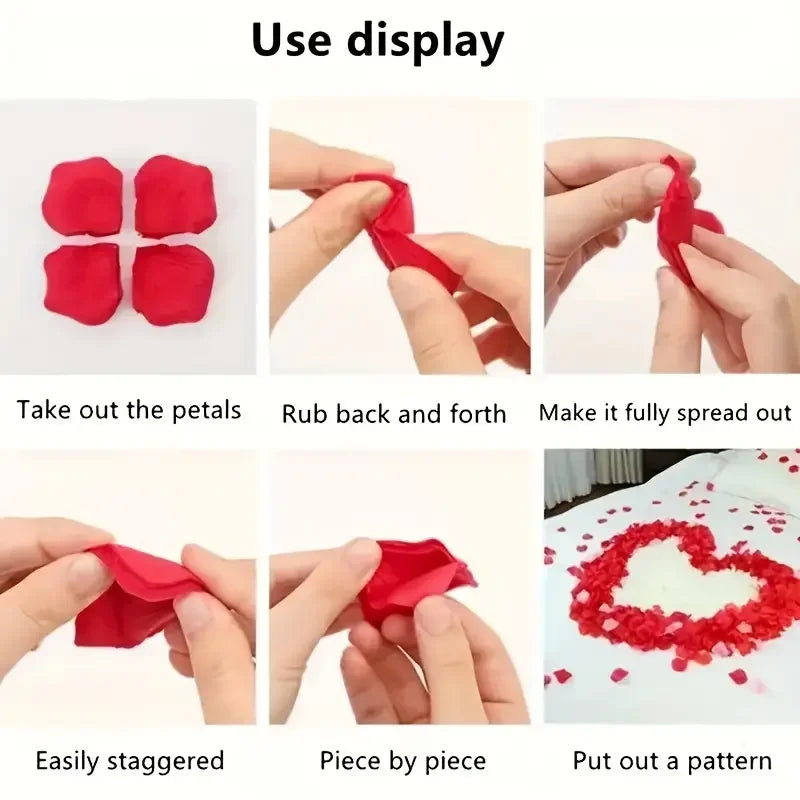 Use display

Take out the petals

Rub back and forth

Make it fully spread out

Easily staggered

Piece by piece

Put out a pattern