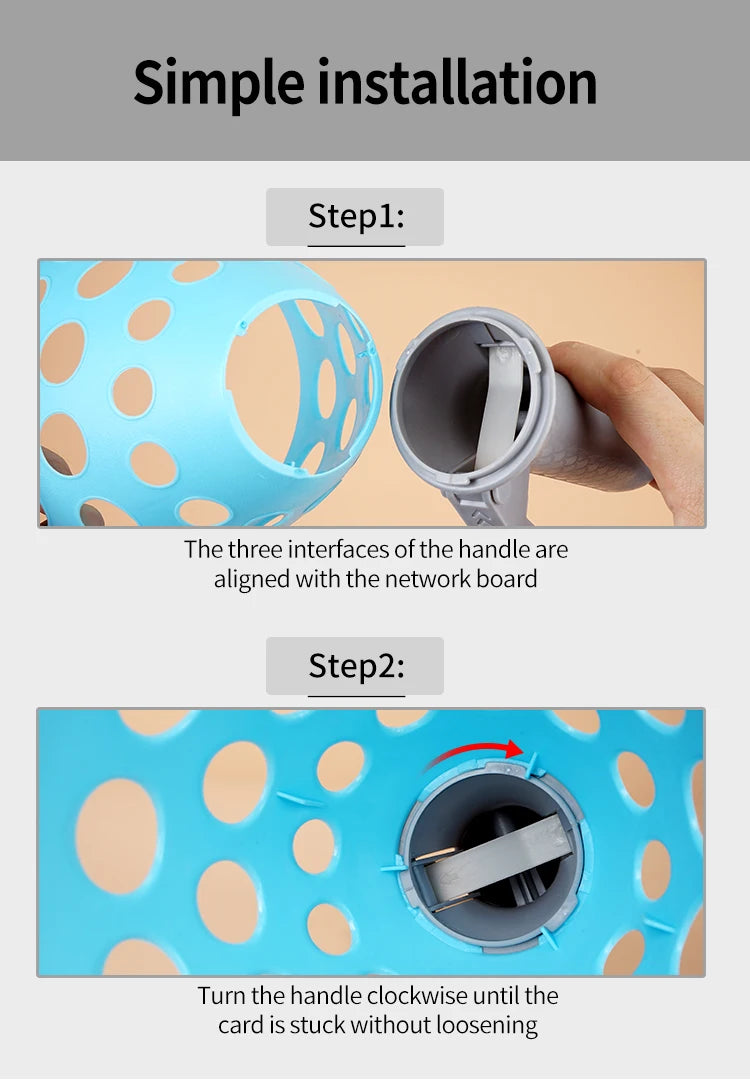 Simple installation

Step1:

The three interfaces of the handle are aligned with the network board

Step2:

Turn the handle clockwise until the card is stuck without loosening