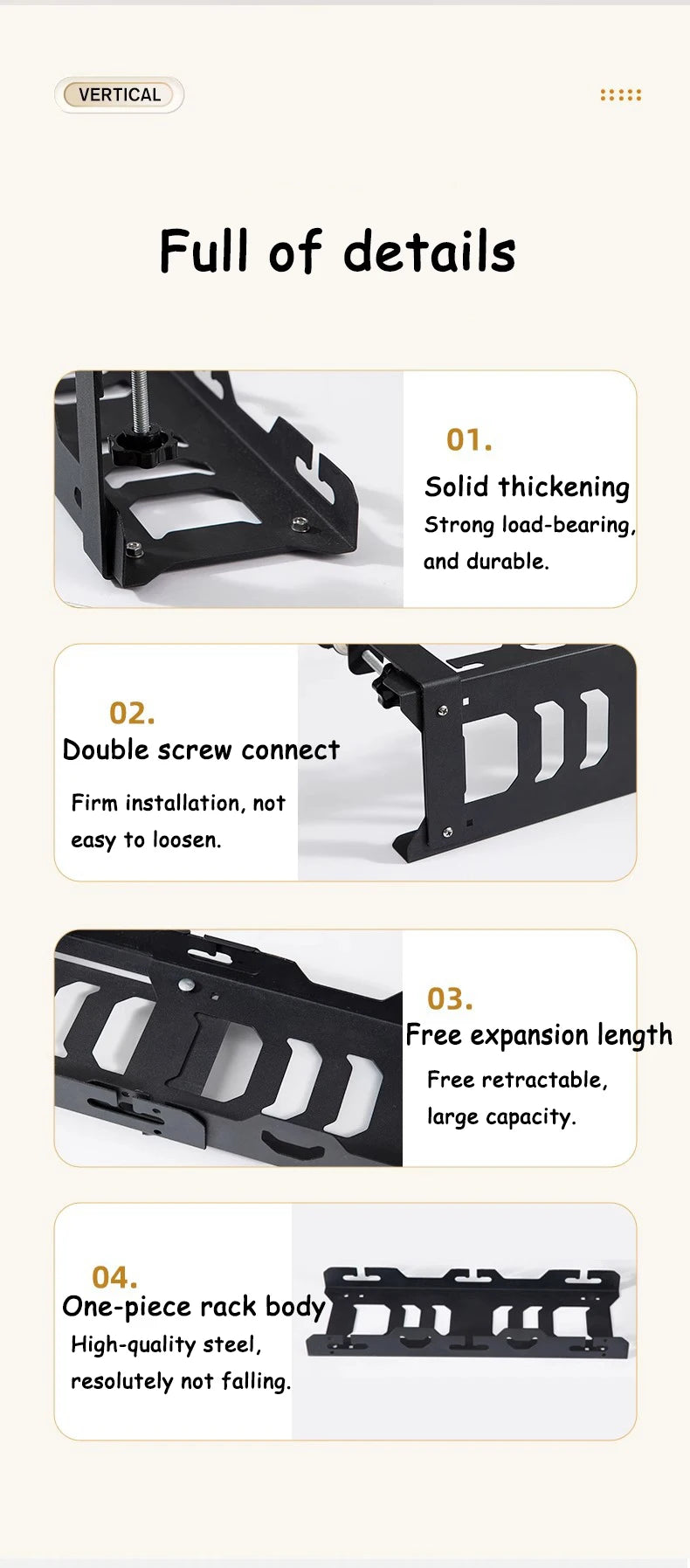 VERTICAL

Full of details

01.
Solid thickening
Strong load-bearing, and durable.

02.
Double screw connect
Firm installation, not easy to loosen.

03.
Free expansion length
Free retractable, large capacity.

04.
One-piece rack body
High-quality steel, resolutely not falling.