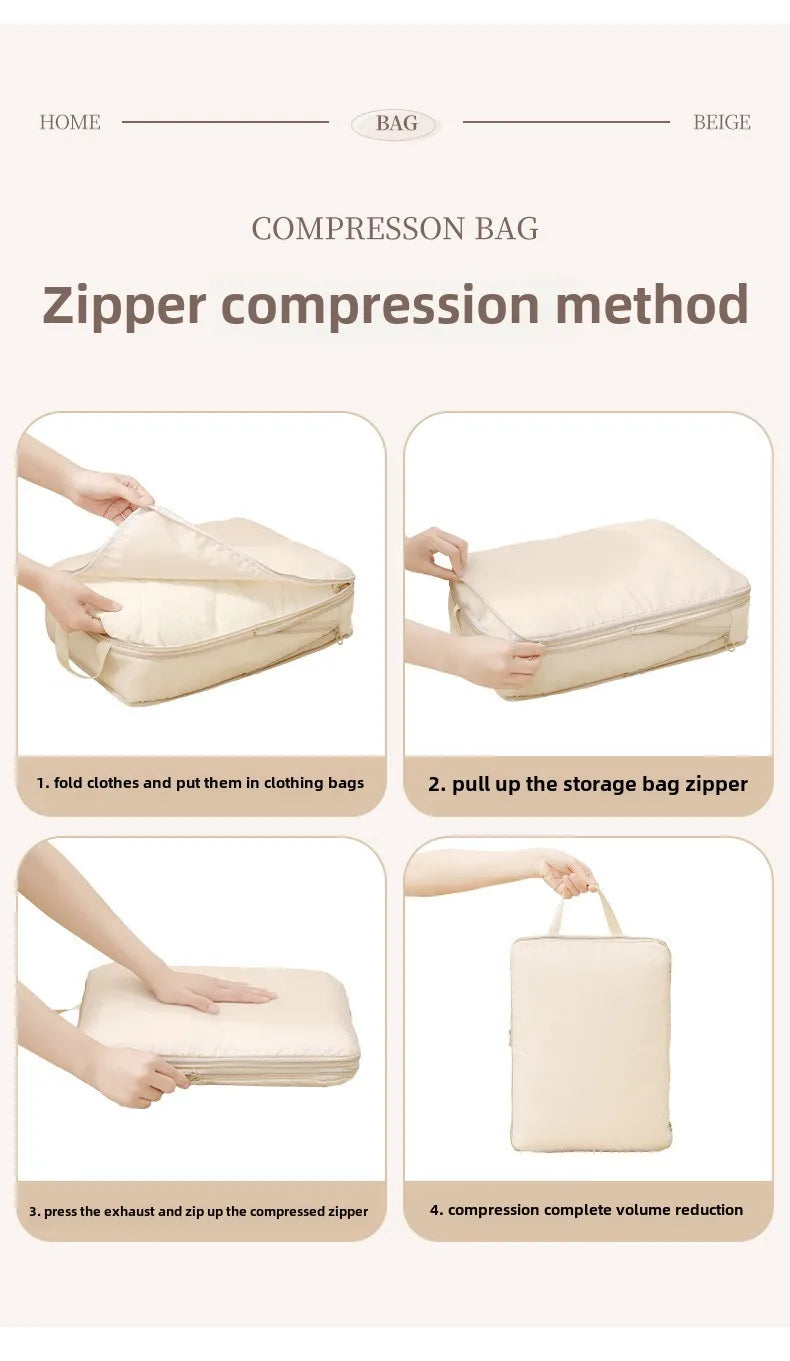 HOME BAG BEIGE

COMPRESSON BAG

Zipper compression method

1. fold clothes and put them in clothing bags

2. pull up the storage bag zipper

3. press the exhaust and zip up the compressed zipper

4. compression complete volume reduction