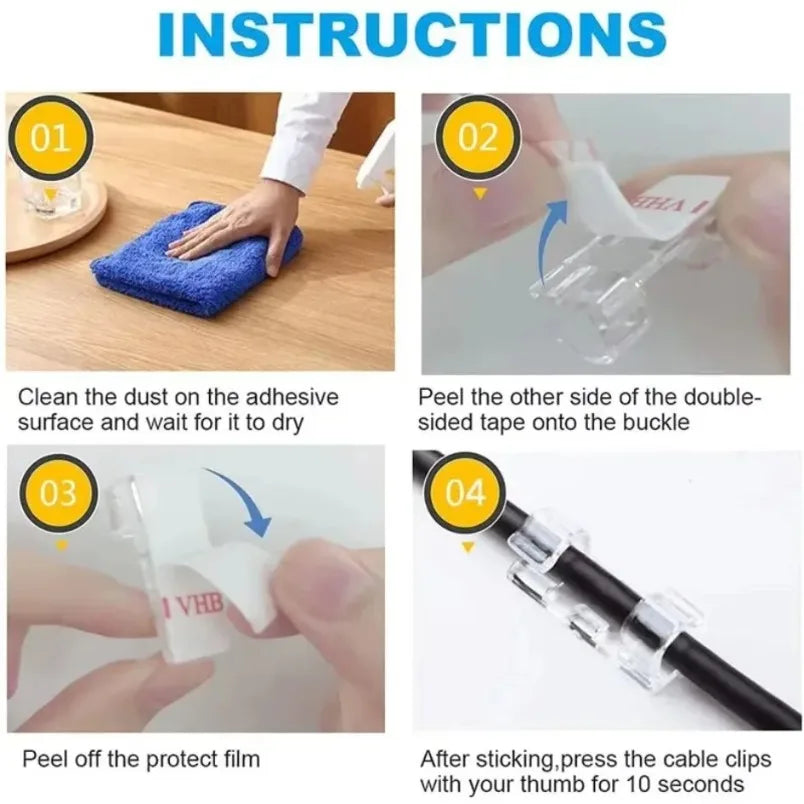 INSTRUCTIONS

01

Clean the dust on the adhesive surface and wait for it to dry

02

VHB

Peel the other side of the double-sided tape onto the buckle

03

VHB

Peel off the protect film

04

After sticking,press the cable clips with your thumb for 10 seconds