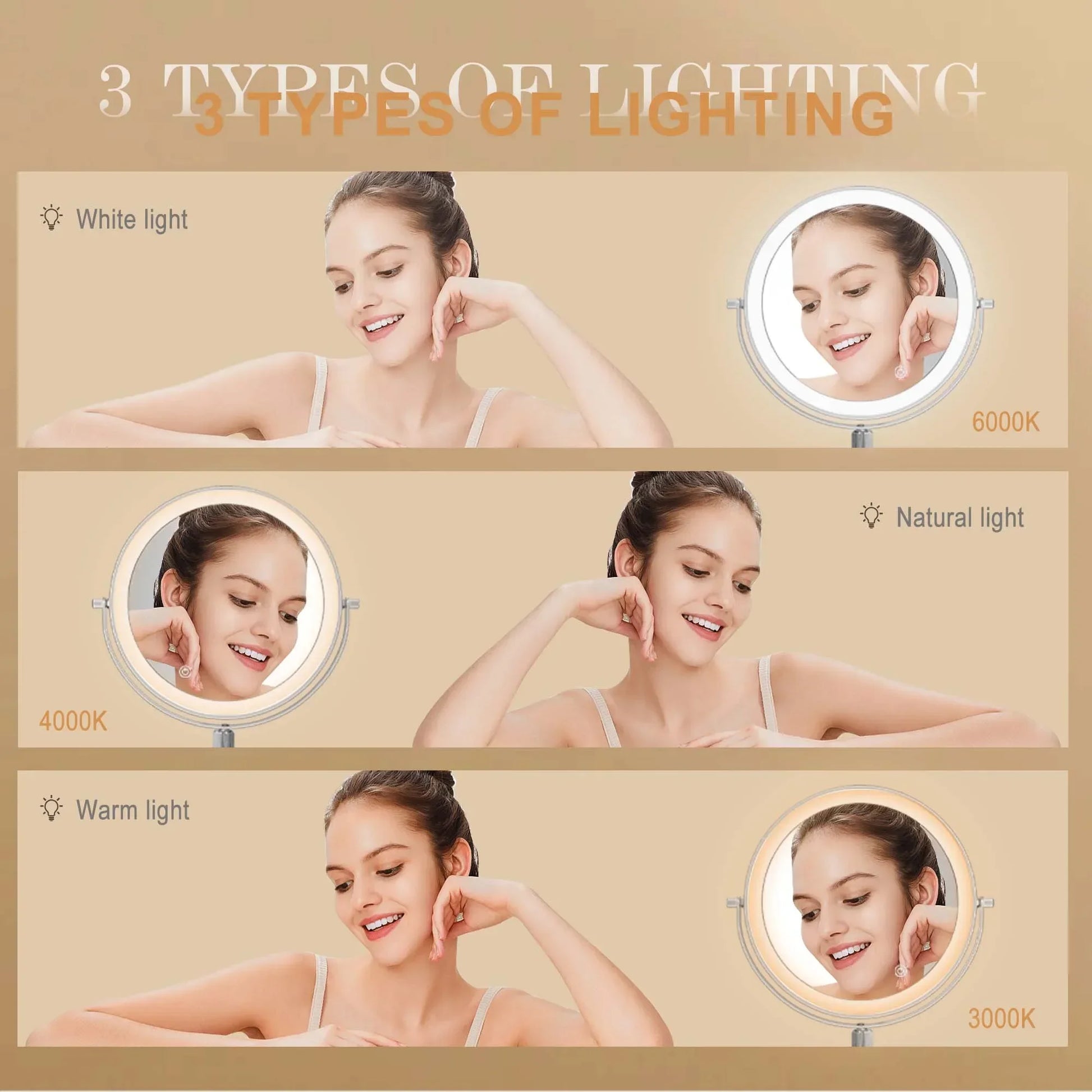 3 TYPES OF LIGHTING

3 TYPES OF LIGHTING

White light

6000K

Natural light

4000K

Warm light

3000K