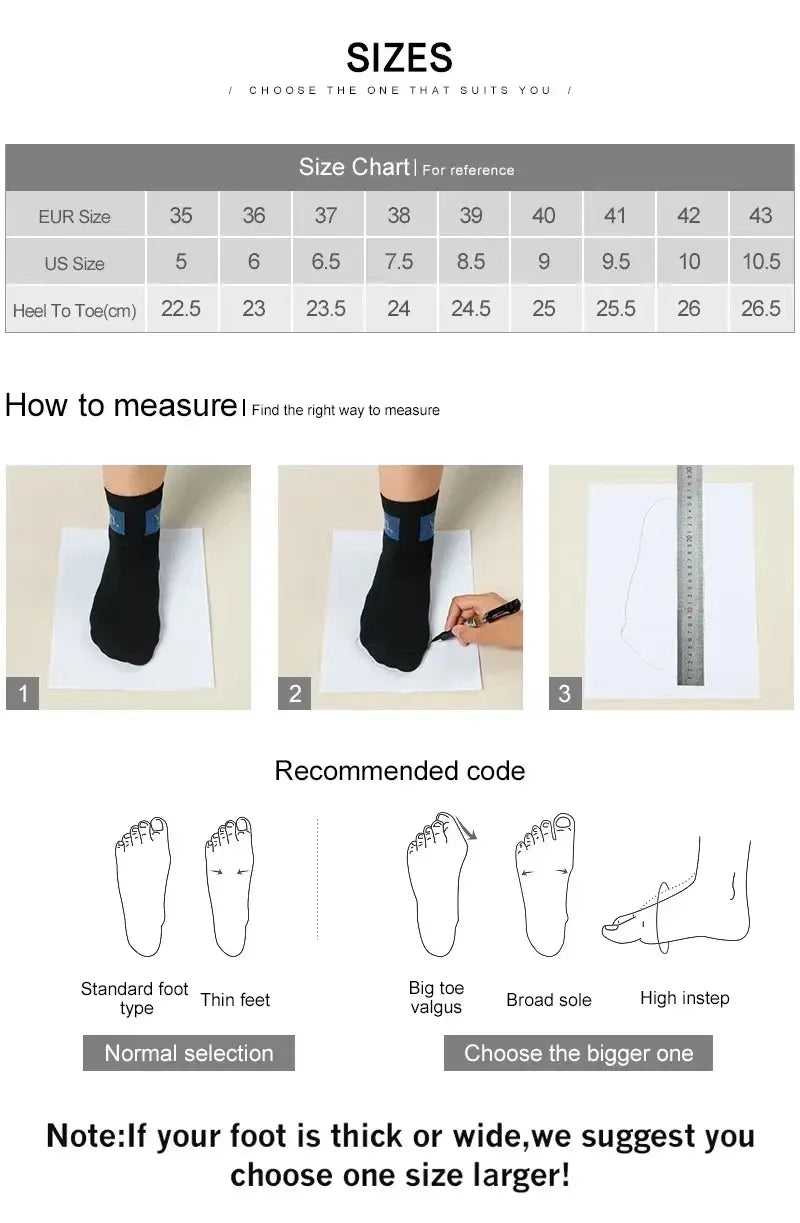 SIZES

/ CHOOSE THE ONE THAT SUITS YOU /

Size Chart | For reference

| EUR Size | 35 | 36 | 37 | 38 | 39 | 40 | 41 | 42 | 43 |
|---|---|---|---|---|---|---|---|---|---|
| US Size | 5 | 6 | 6.5 | 7.5 | 8.5 | 9 | 9.5 | 10 | 10.5 |
| Heel To Toe(cm) | 22.5 | 23 | 23.5 | 24 | 24.5 | 25 | 25.5 | 26 | 26.5 |

How to measure | Find the right way to measure

1

2

3

Recommended code

Standard foot type

Thin feet

Big toe valgus

Broad sole

High instep

Normal selection

Choose the bigger one

Note:If your foot is thick or wide,we suggest you choose one size larger!