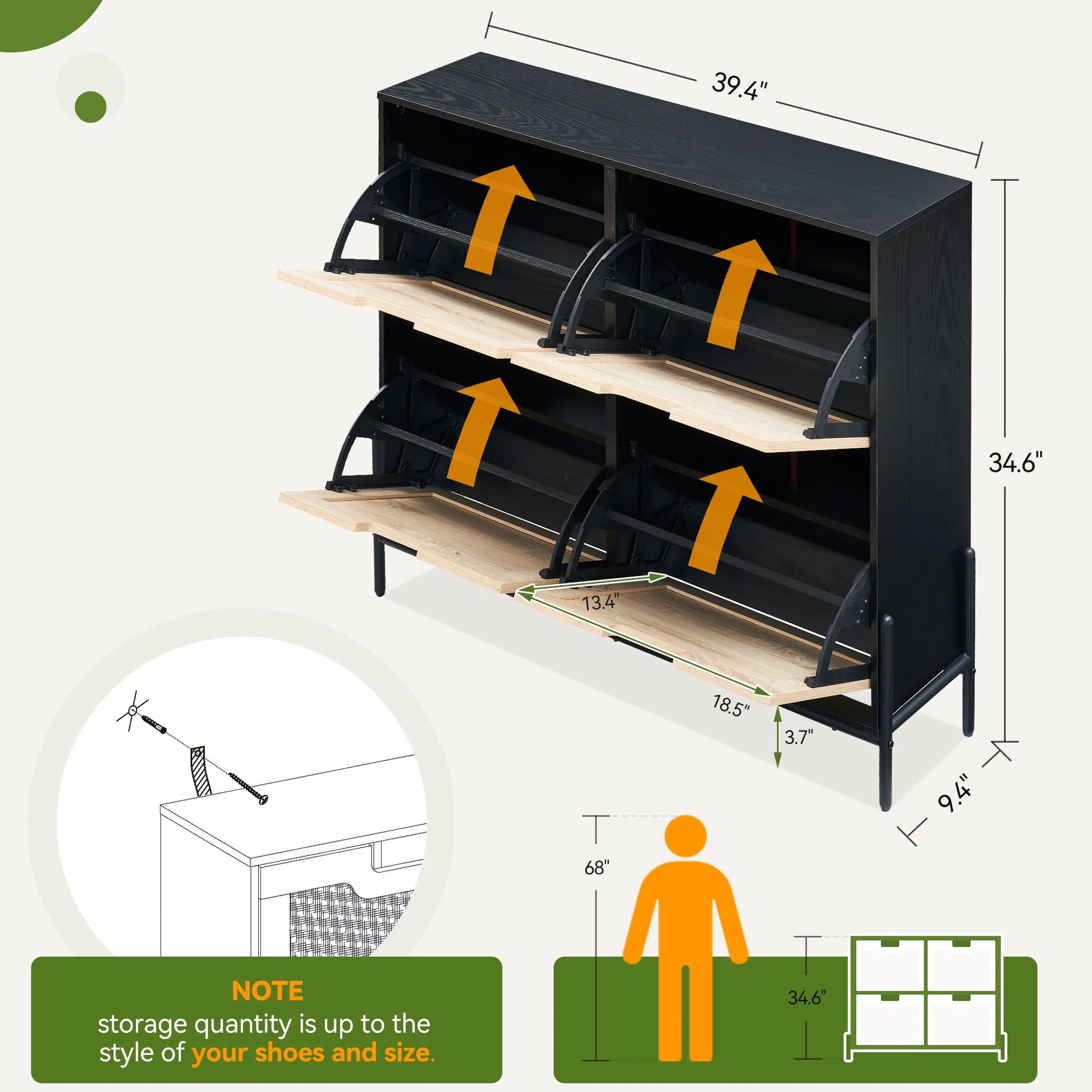 39.4"

34.6"

13.4"

18.5"

3.7"

9.4"

68"

34.6"

NOTE
storage quantity is up to the style of your shoes and size.