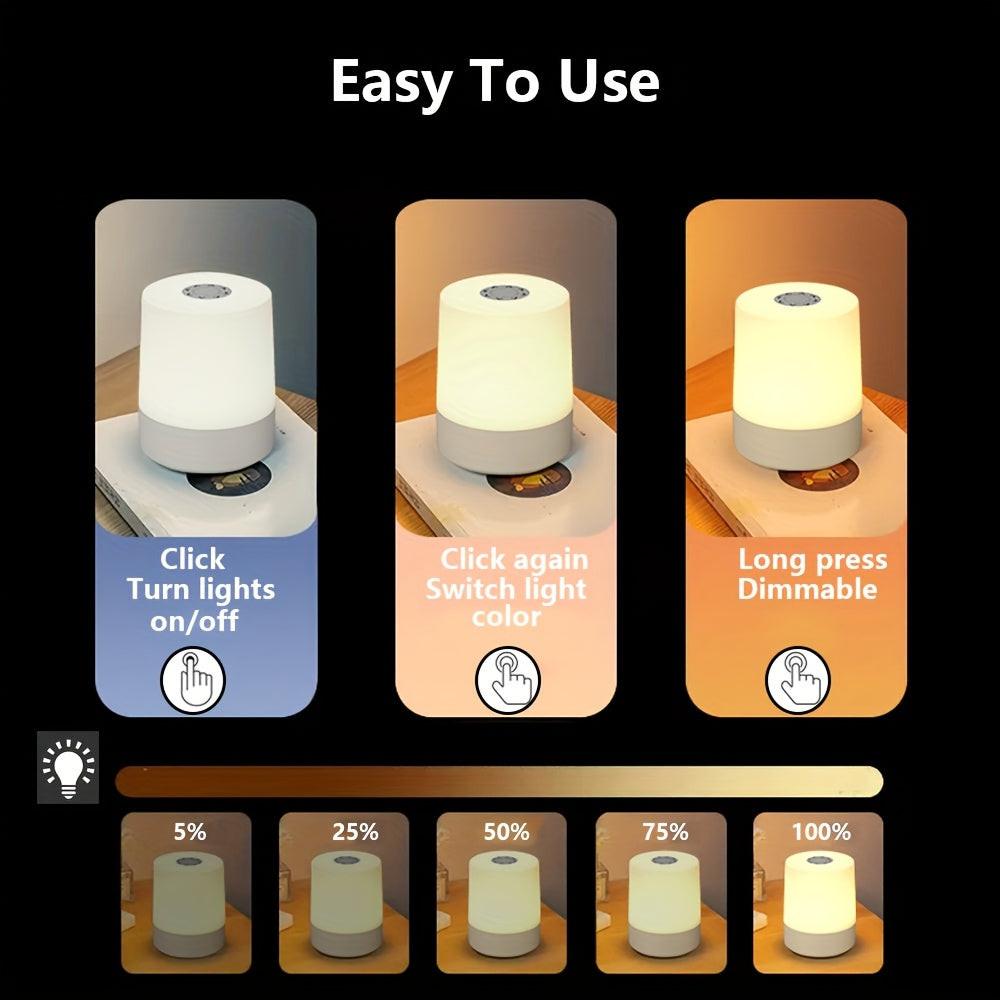 Easy To Use

Click
Turn lights on/off

Click again
Switch light color

Long press
Dimmable

5%

25%

50%

75%

100%