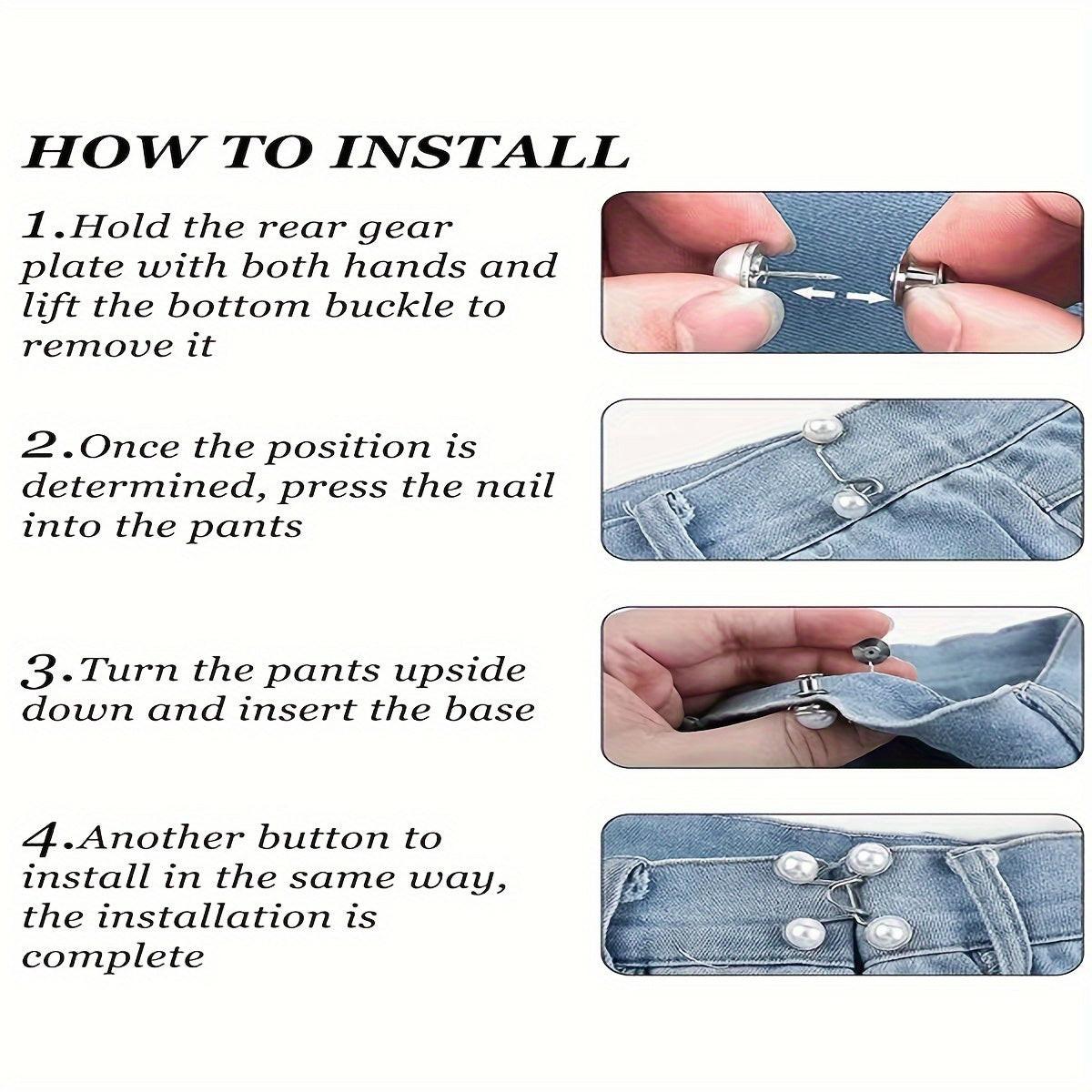 HOW TO INSTALL

1.Hold the rear gear plate with both hands and lift the bottom buckle to remove it

2.Once the position is determined, press the nail into the pants

3.Turn the pants upside down and insert the base

4.Another button to install in the same way, the installation is complete