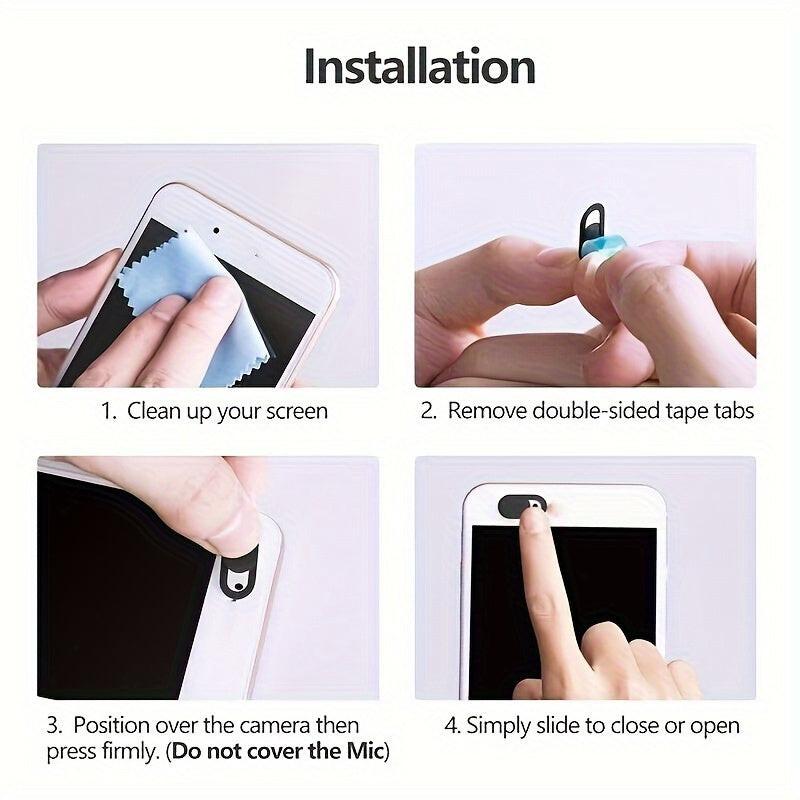 Installation

1. Clean up your screen

2. Remove double-sided tape tabs

3. Position over the camera then press firmly. (Do not cover the Mic)

4. Simply slide to close or open